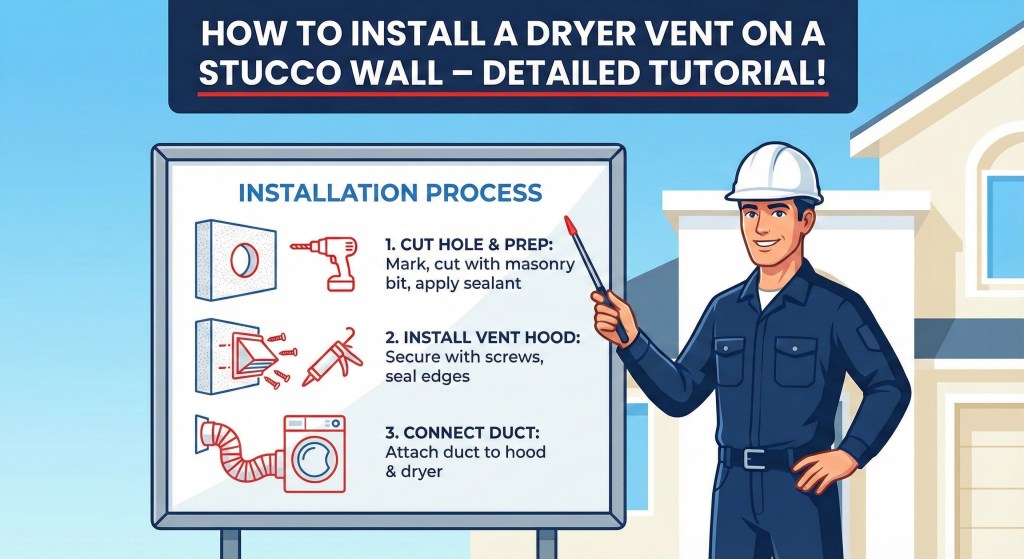 HOW TO INSTALL A DRYER VENT ON A STUCCO WALL – DETAILED TUTORIAL!

INSTALLATION PROCESS

1. CUT HOLE & PREP: Mark, cut with masonry bit, apply sealant

2. INSTALL VENT HOOD: Secure with screws, seal edges

3. CONNECT DUCT: Attach duct to hood & dryer