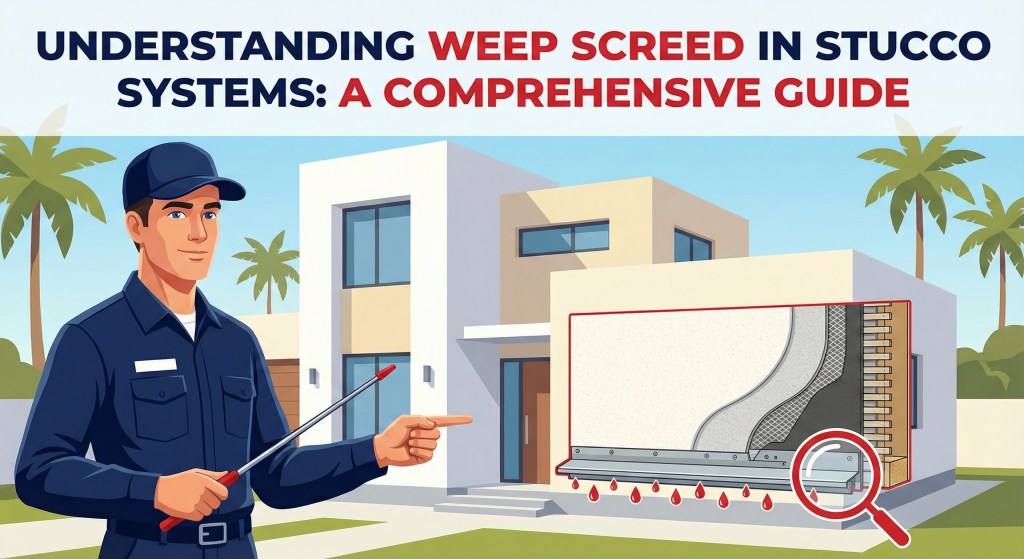 UNDERSTANDING WEEP SCREED IN STUCCO SYSTEMS: A COMPREHENSIVE GUIDE