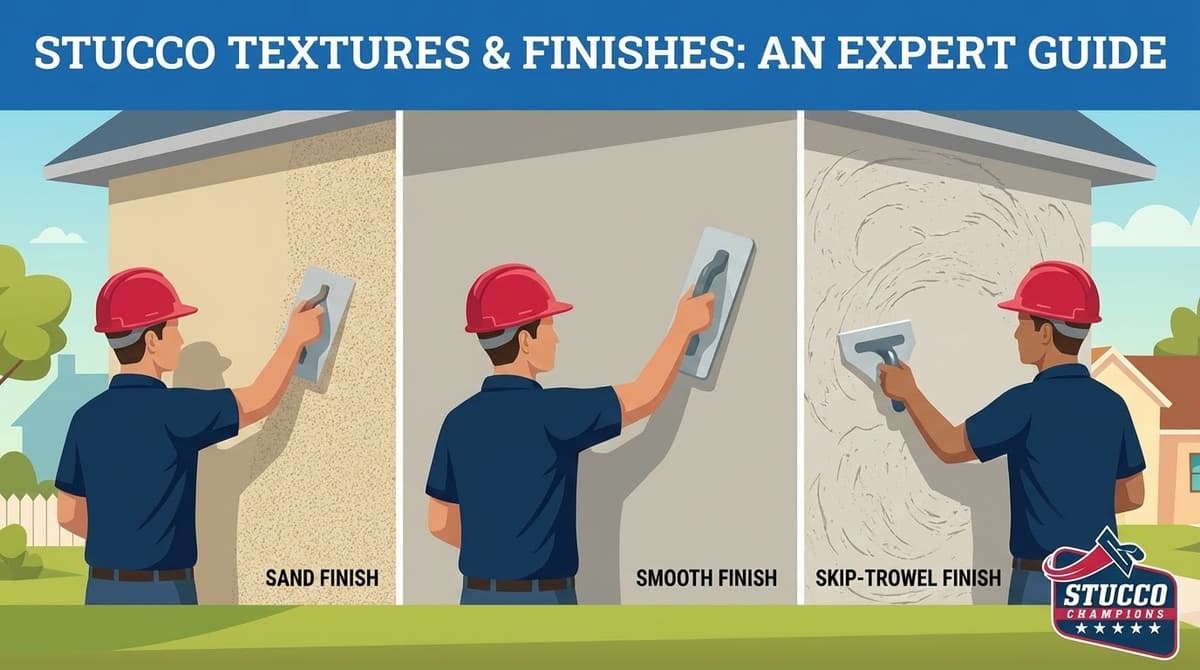 STUCCO TEXTURES & FINISHES: AN EXPERT GUIDE

SAND FINISH

SMOOTH FINISH

SKIP-TROWEL FINISH

STUCCO CHAMPIONS