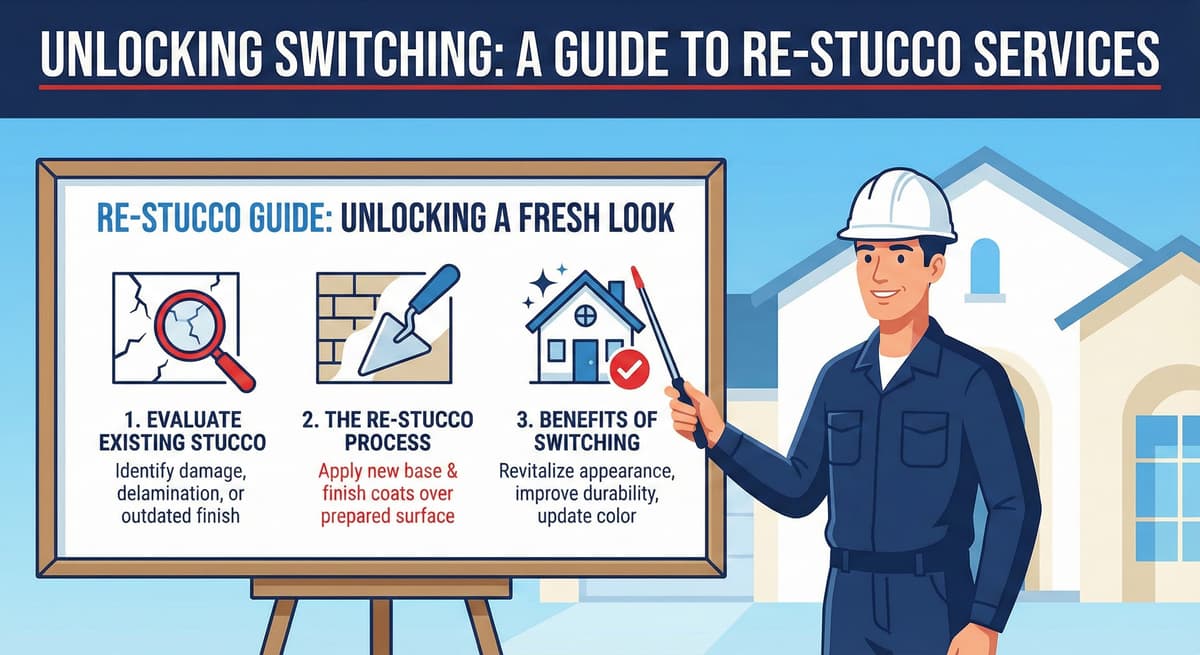 UNLOCKING SWITCHING: A GUIDE TO RE-STUCCO SERVICES

RE-STUCCO GUIDE: UNLOCKING A FRESH LOOK

1. EVALUATE EXISTING STUCCO
Identify damage, delamination, or outdated finish

2. THE RE-STUCCO PROCESS
Apply new base & finish coats over prepared surface

3. BENEFITS OF SWITCHING
Revitalize appearance, improve durability, update color